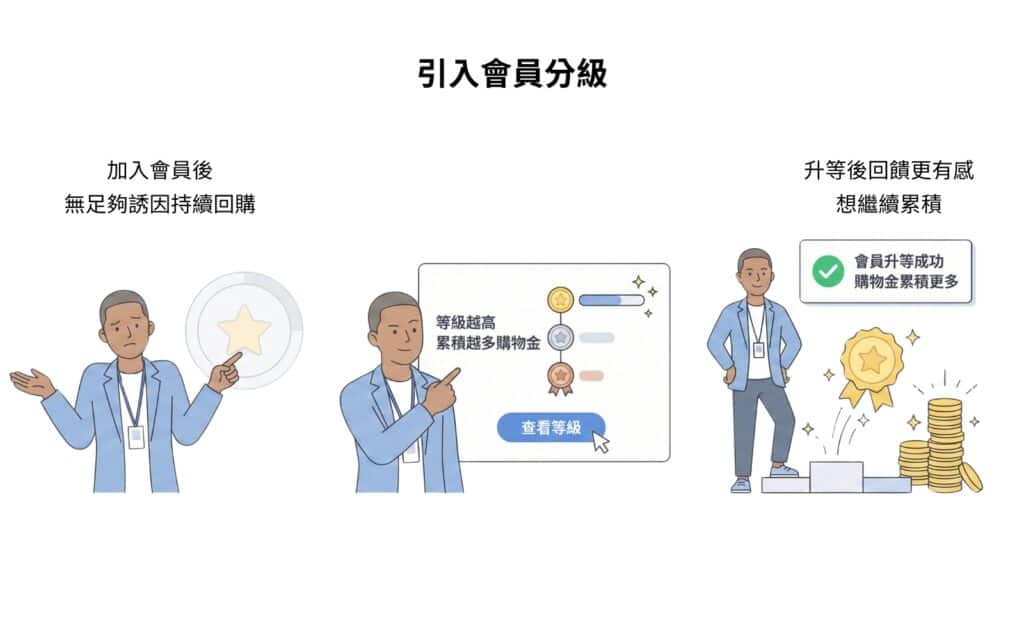 引入會員分級

加入會員後
無足夠誘因持續回購

等級越高
累積越多購物金

查看等級

升等後回饋更有感
想繼續累積

會員升等成功
購物金累積更多